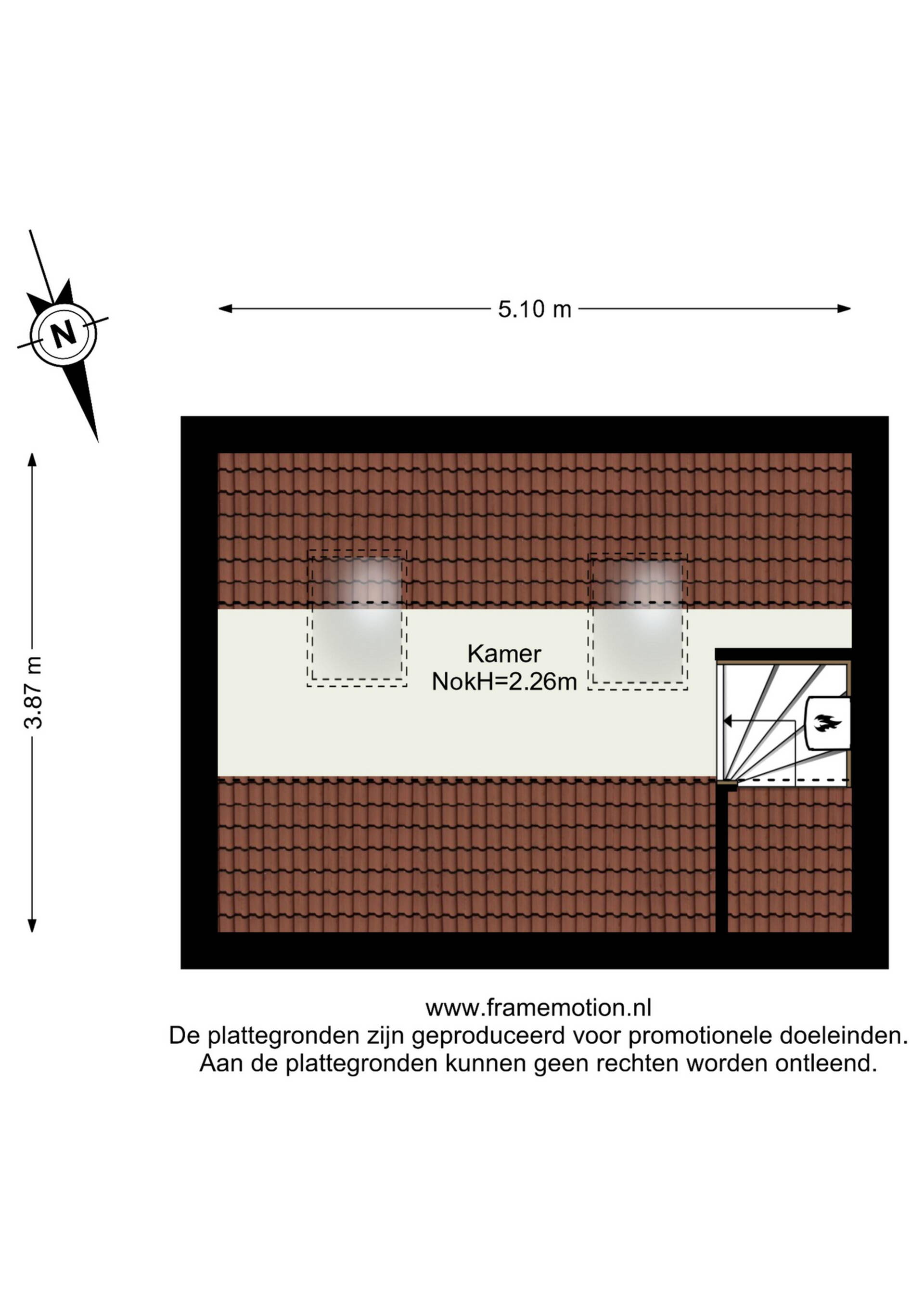 N

5.10 m

3.87 m

Kamer
NokH=2.26m

www.framemotion.nl
De plattegronden zijn geproduceerd voor promotionele doeleinden.
Aan de plattegronden kunnen geen rechten worden ontleend.