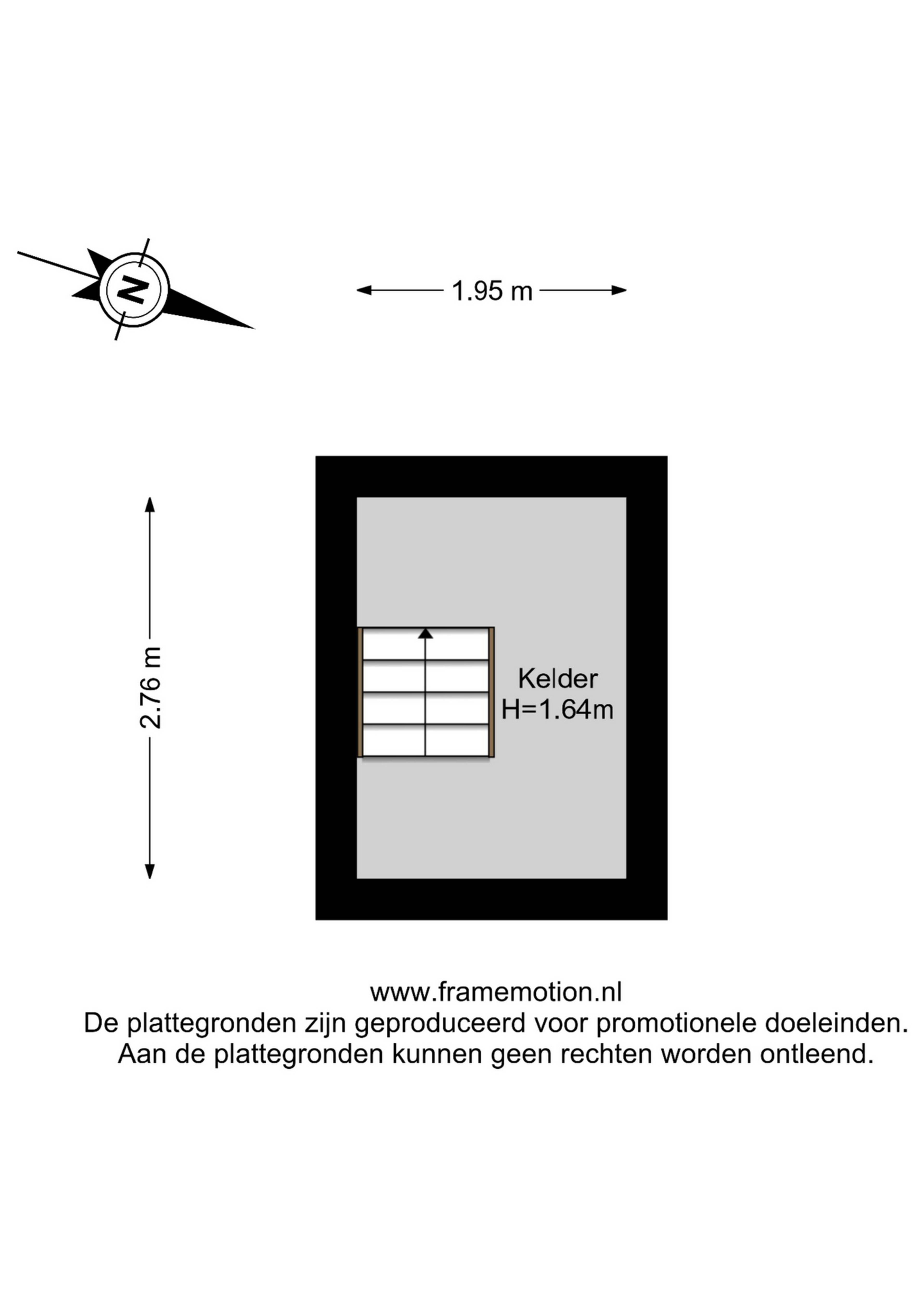 N

1.95 m

2.76 m

Kelder
H=1.64m

www.framemotion.nl
De plattegronden zijn geproduceerd voor promotionele doeleinden.
Aan de plattegronden kunnen geen rechten worden ontleend.